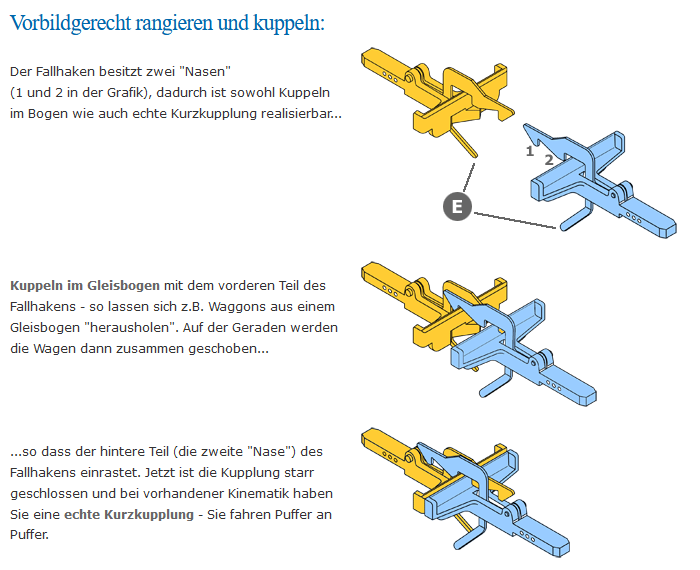 Vorbildgerecht rangieren und kuppeln:

Der Fallhaken besitzt zwei "Nasen" (1 und 2 in der Grafik), dadurch ist sowohl Kuppeln im Bogen wie auch echte Kurzkupplung realisierbar...

1
2
E

Kuppeln im Gleisbogen mit dem vorderen Teil des Fallhakens - so lassen sich z.B. Waggons aus einem Gleisbogen "herausholen". Auf der Geraden werden die Wagen dann zusammen geschoben...

...so dass der hintere Teil (die zweite "Nase") des Fallhakens einrastet. Jetzt ist die Kupplung starr geschlossen und bei vorhandener Kinematik haben Sie eine echte Kurzkupplung - Sie fahren Puffer an Puffer.